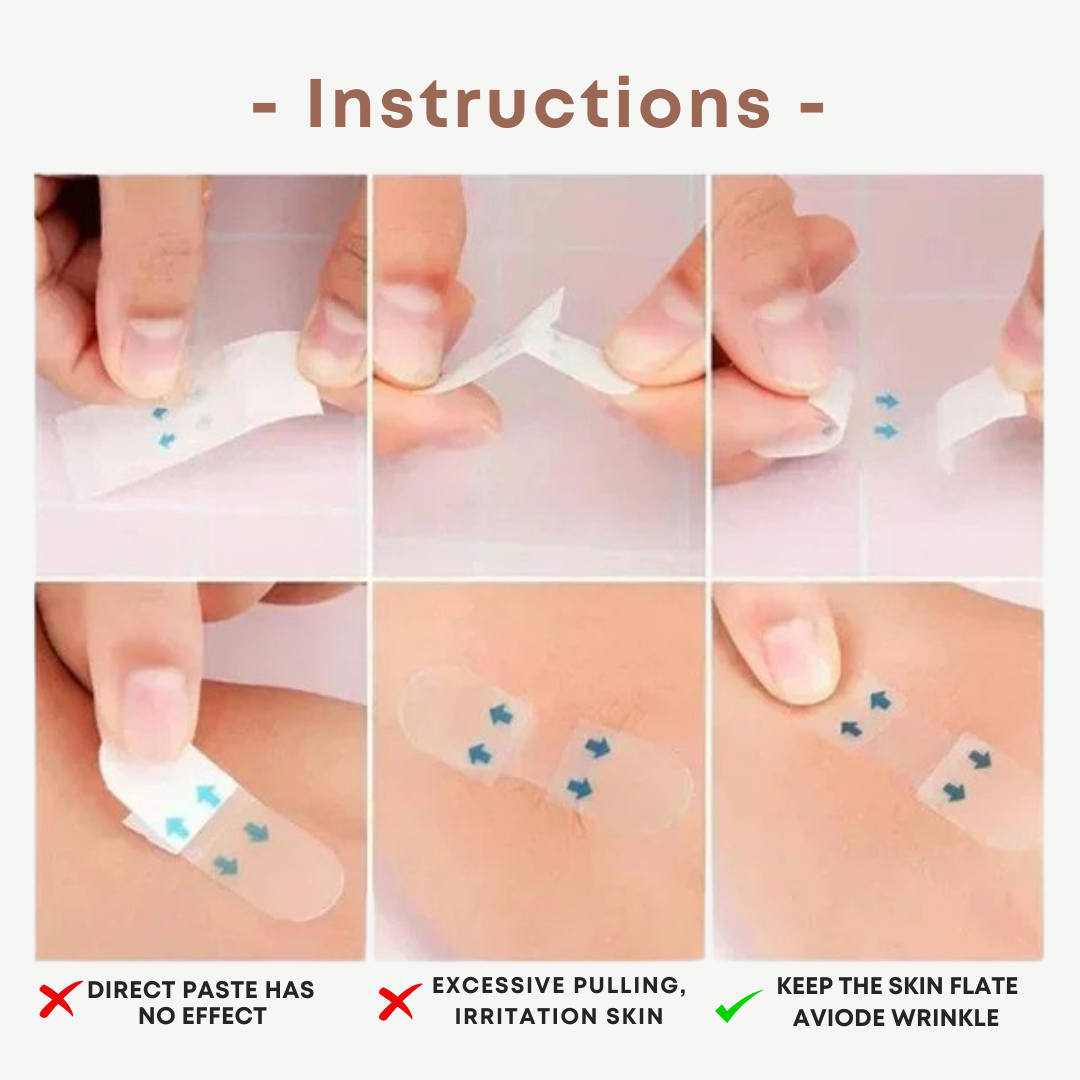 - Instructions -

DIRECT PASTE HAS NO EFFECT

EXCESSIVE PULLING, IRRITATION SKIN

KEEP THE SKIN FLATE AVIODE WRINKLE